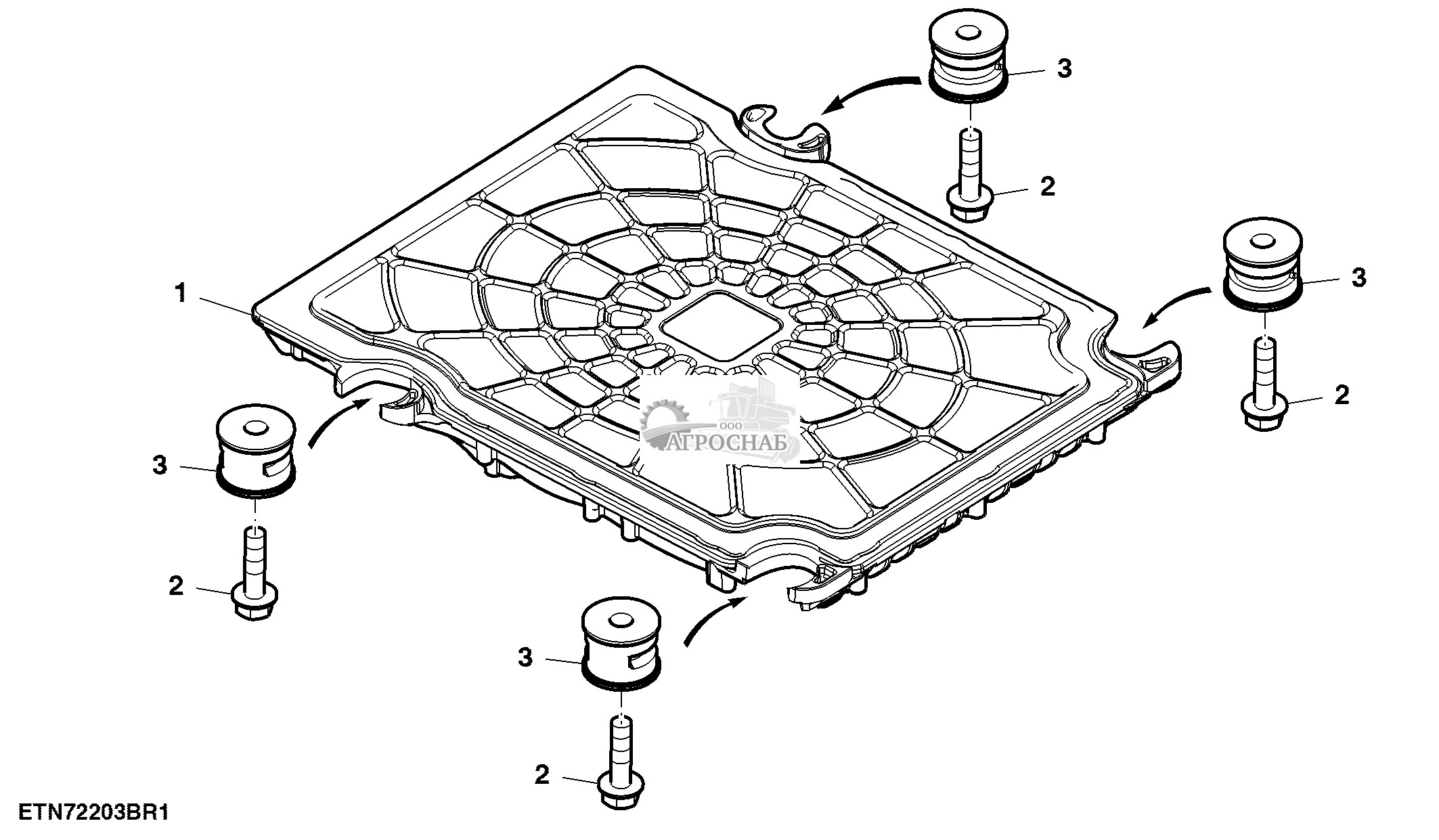 3
2
3
1
2
ООО
АГРОСНАБ
3
2
3
2
ETN72203BR1